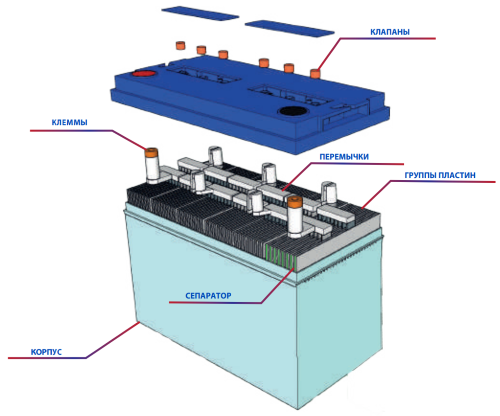 КЛАПАНЫ

КЛЕММЫ

ПЕРЕМЫЧКИ

ГРУППЫ ПЛАСТИН

СЕПАРАТОР

КОРПУС